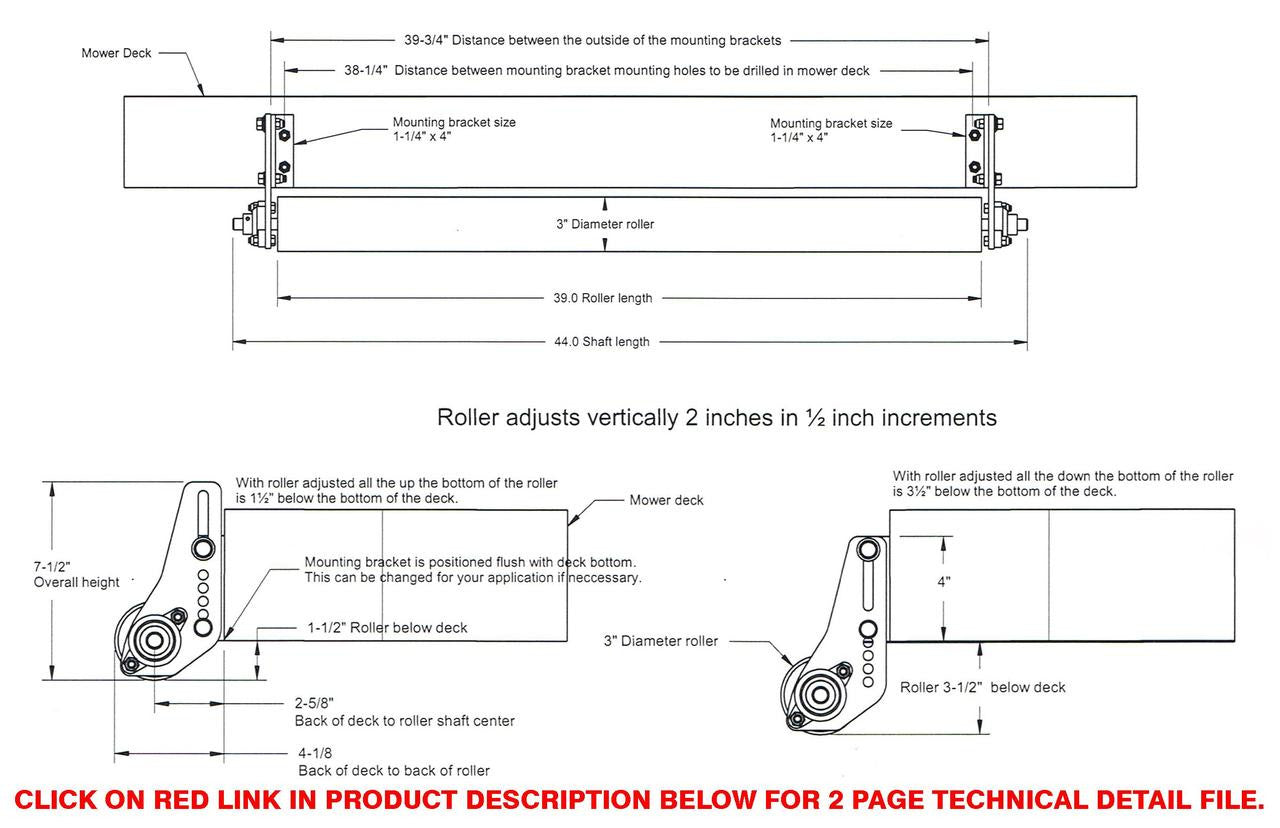 Mower Deck

39-3/4" Distance between the outside of the mounting brackets

38-1/4" Distance between mounting bracket mounting holes to be drilled in mower deck

Mounting bracket size 1-1/4" x 4"

Mounting bracket size 1-1/4" x 4"

3" Diameter roller

39.0 Roller length

44.0 Shaft length

Roller adjusts vertically 2 inches in ½ inch increments

With roller adjusted all the up the bottom of the roller is 1½" below the bottom of the deck.

Mower deck

7-1/2" Overall height

Mounting bracket is positioned flush with deck bottom. This can be changed for your application if neccessary.

1-1/2" Roller below deck

2-5/8" Back of deck to roller shaft center

4-1/8 Back of deck to back of roller

With roller adjusted all the down the bottom of the roller is 3½" below the bottom of the deck.

4"

3" Diameter roller

Roller 3-1/2" below deck

CLICK ON RED LINK IN PRODUCT DESCRIPTION BELOW FOR 2 PAGE TECHNICAL DETAIL FILE.